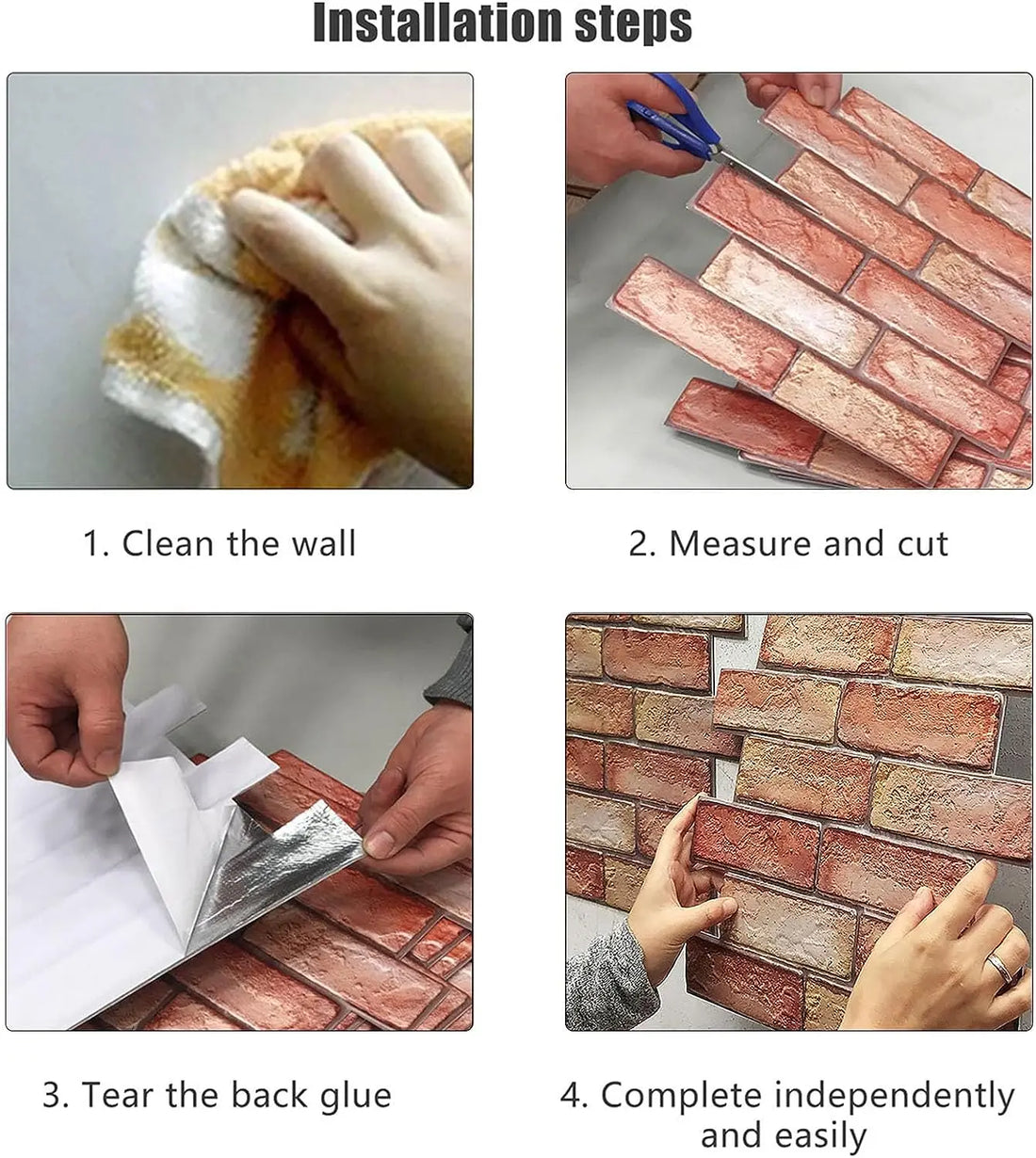 Installation steps

1. Clean the wall

2. Measure and cut

3. Tear the back glue

4. Complete independently and easily